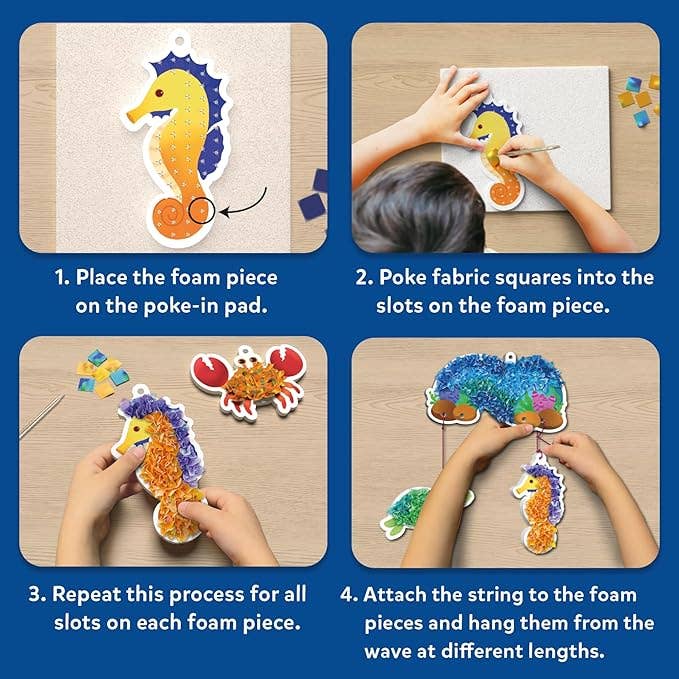 1. Place the foam piece on the poke-in pad.

2. Poke fabric squares into the slots on the foam piece.

3. Repeat this process for all slots on each foam piece.

4. Attach the string to the foam pieces and hang them from the wave at different lengths.