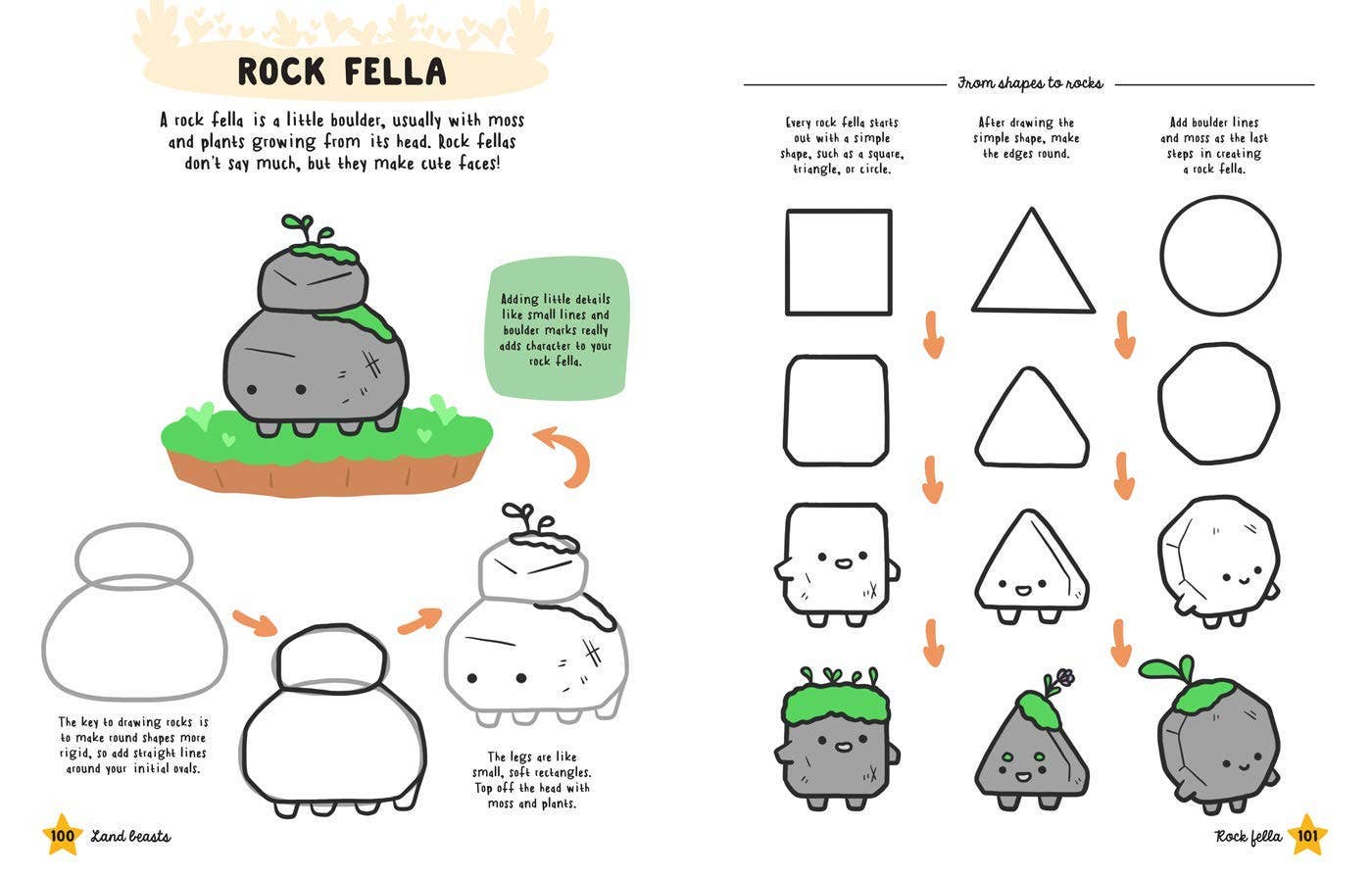 ROCK FELLA

A rock fella is a little boulder, usually with moss and plants growing from its head. Rock fellas don't say much, but they make cute faces!

Adding little details like small lines and boulder marks really adds character to your rock fella.

The key to drawing rocks is to make round shapes more rigid, so add straight lines around your initial ovals.

The legs are like small, soft rectangles. Top off the head with moss and plants.

100 Land beasts

From shapes to rocks

Every rock fella starts out with a simple shape, such as a square, triangle, or circle.

After drawing the simple shape, make the edges round.

Add boulder lines and moss as the last steps in creating a rock fella.

Rock fella 101